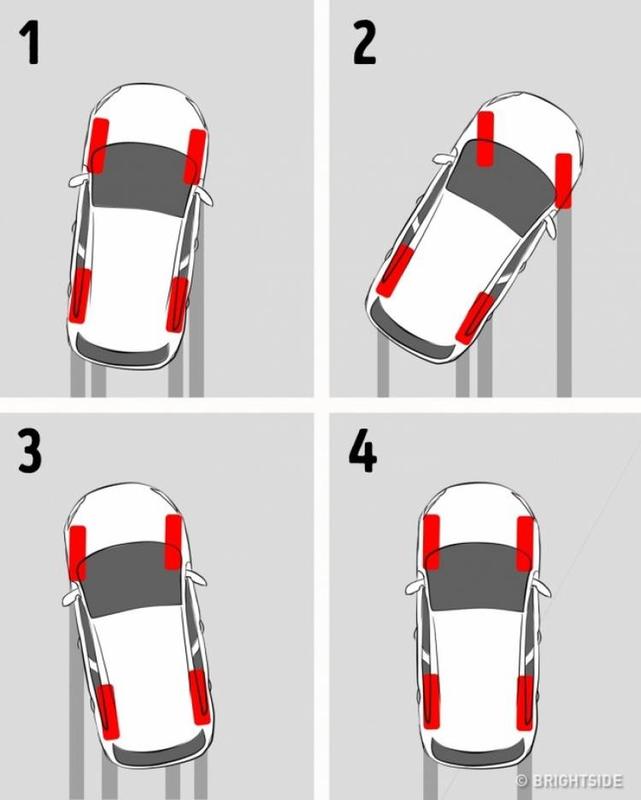 1

2

3

4

© BRIGHTSIDE