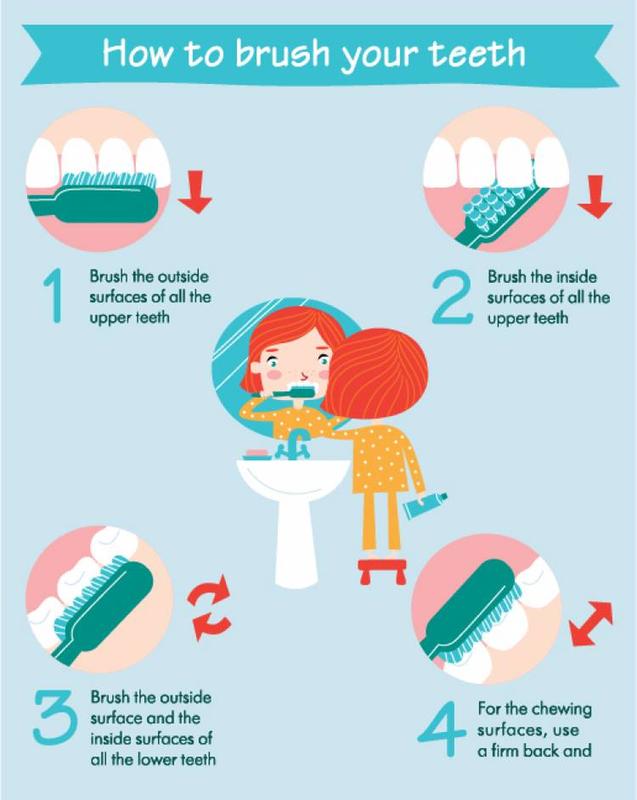 How to brush your teeth

1 Brush the outside surfaces of all the upper teeth

2 Brush the inside surfaces of all the upper teeth

3 Brush the outside surface and the inside surfaces of all the lower teeth

4 For the chewing surfaces, use a firm back and