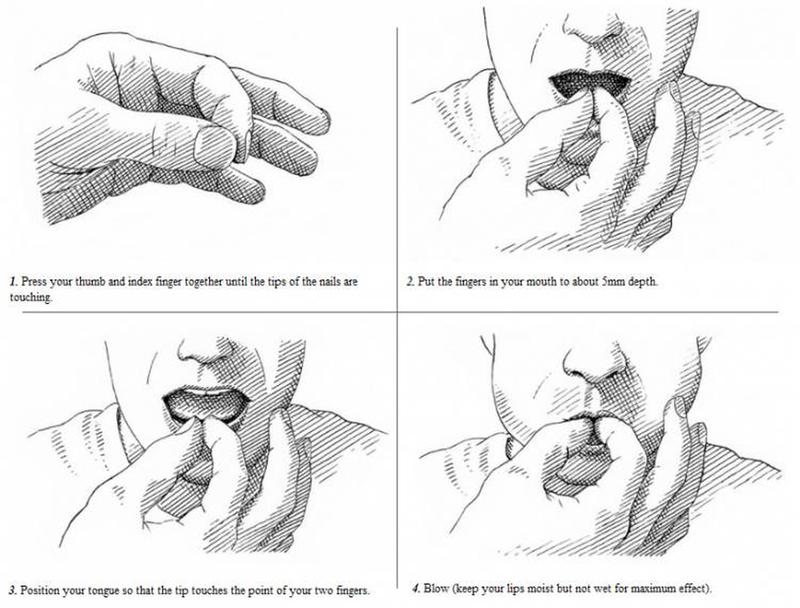 1. Press your thumb and index finger together until the tips of the nails are touching.

2. Put the fingers in your mouth to about 5mm depth.

3. Position your tongue so that the tip touches the point of your two fingers.

4. Blow (keep your lips moist but not wet for maximum effect).